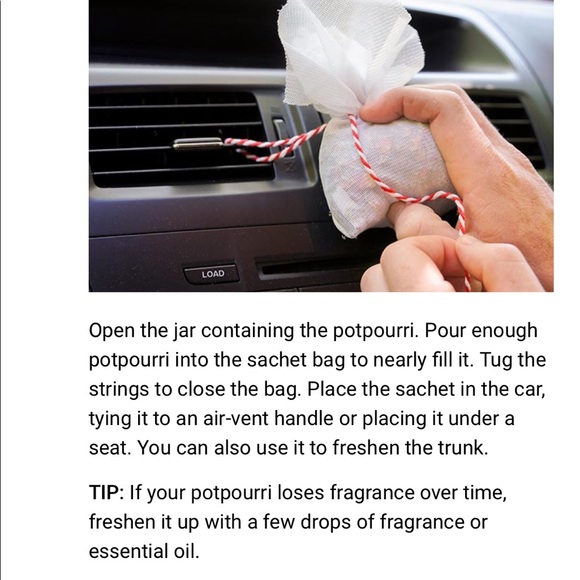 LOAD

Open the jar containing the potpourri. Pour enough potpourri into the sachet bag to nearly fill it. Tug the strings to close the bag. Place the sachet in the car, tying it to an air-vent handle or placing it under a seat. You can also use it to freshen the trunk.

TIP: If your potpourri loses fragrance over time, freshen it up with a few drops of fragrance or essential oil.